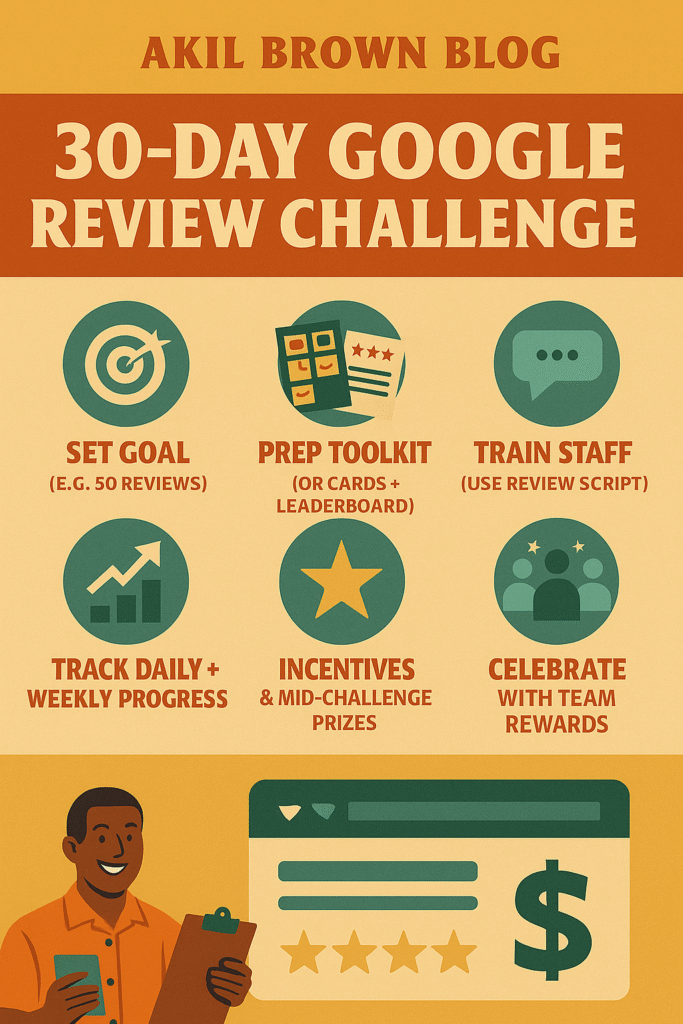 AKIL BROWN BLOG

30-DAY GOOGLE REVIEW CHALLENGE

SET GOAL
(E.G. 50 REVIEWS)

PREP TOOLKIT
(OR CARDS + LEADERBOARD)

TRAIN STAFF
(USE REVIEW SCRIPT)

TRACK DAILY + WEEKLY PROGRESS

INCENTIVES
& MID-CHALLENGE PRIZES

CELEBRATE
WITH TEAM REWARDS

$